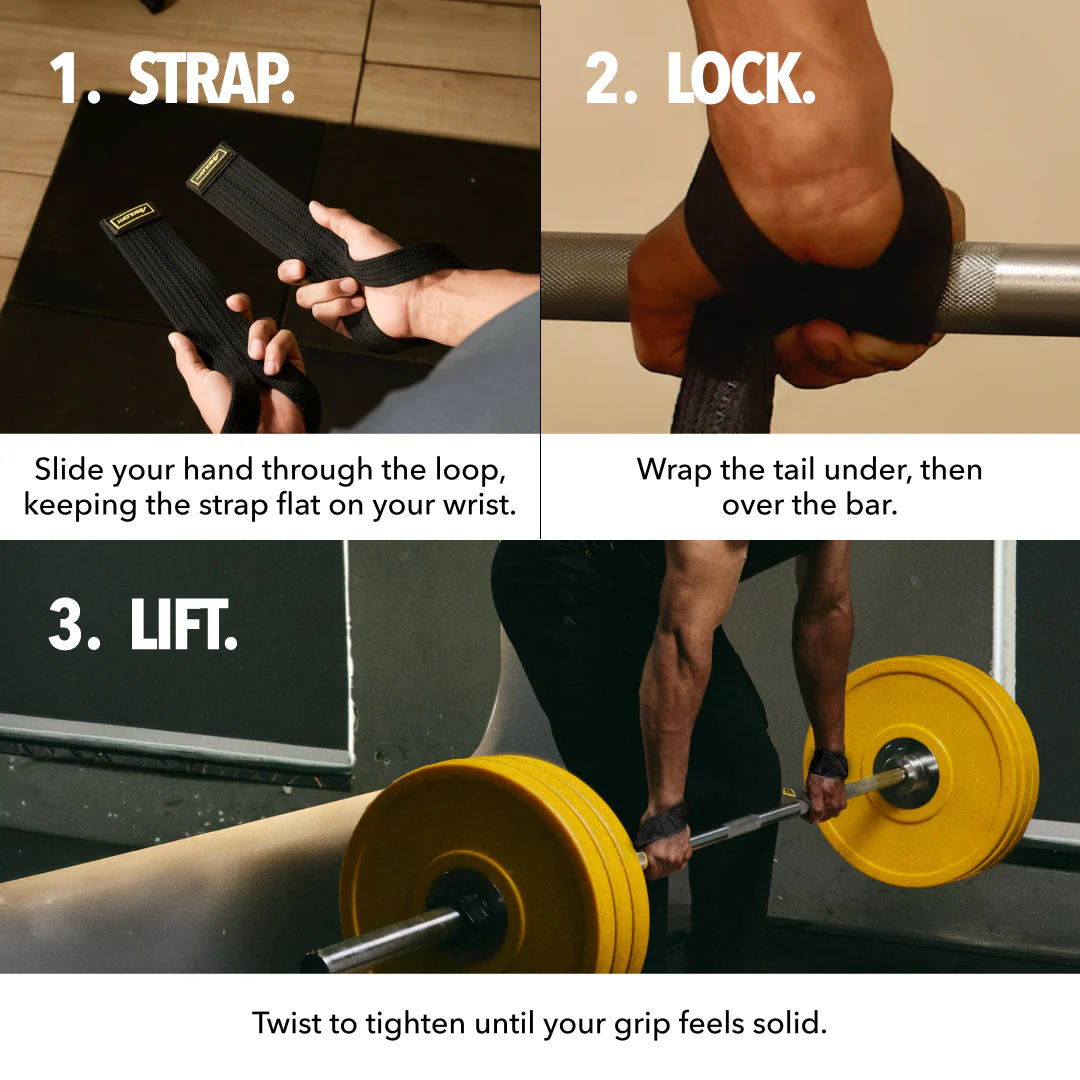 1. STRAP.

Slide your hand through the loop, keeping the strap flat on your wrist.

2. LOCK.

Wrap the tail under, then over the bar.

3. LIFT.

Twist to tighten until your grip feels solid.