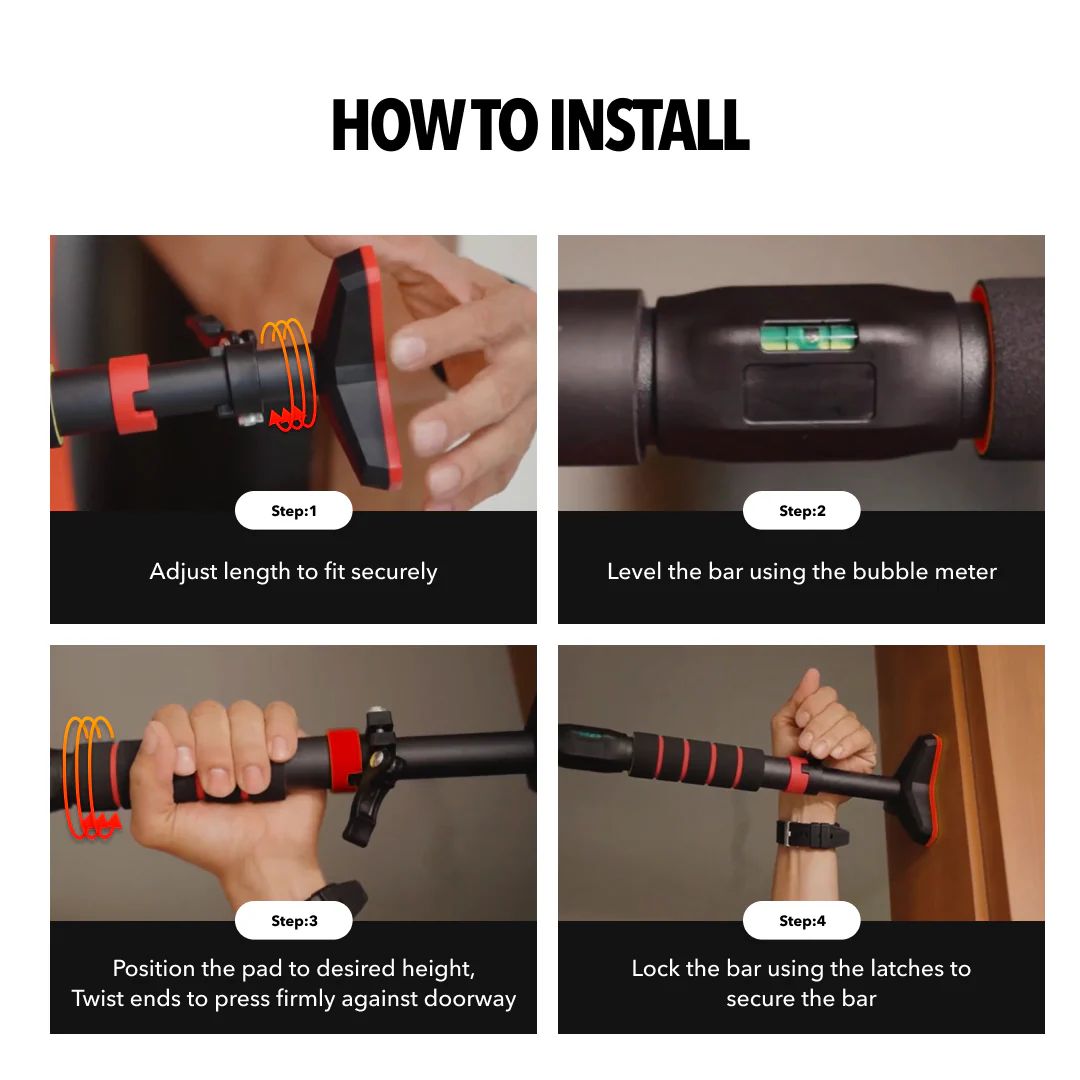 HOW TO INSTALL

Step:1

Adjust length to fit securely

Step:2

Level the bar using the bubble meter

Step:3

Position the pad to desired height, Twist ends to press firmly against doorway

Step:4

Lock the bar using the latches to secure the bar