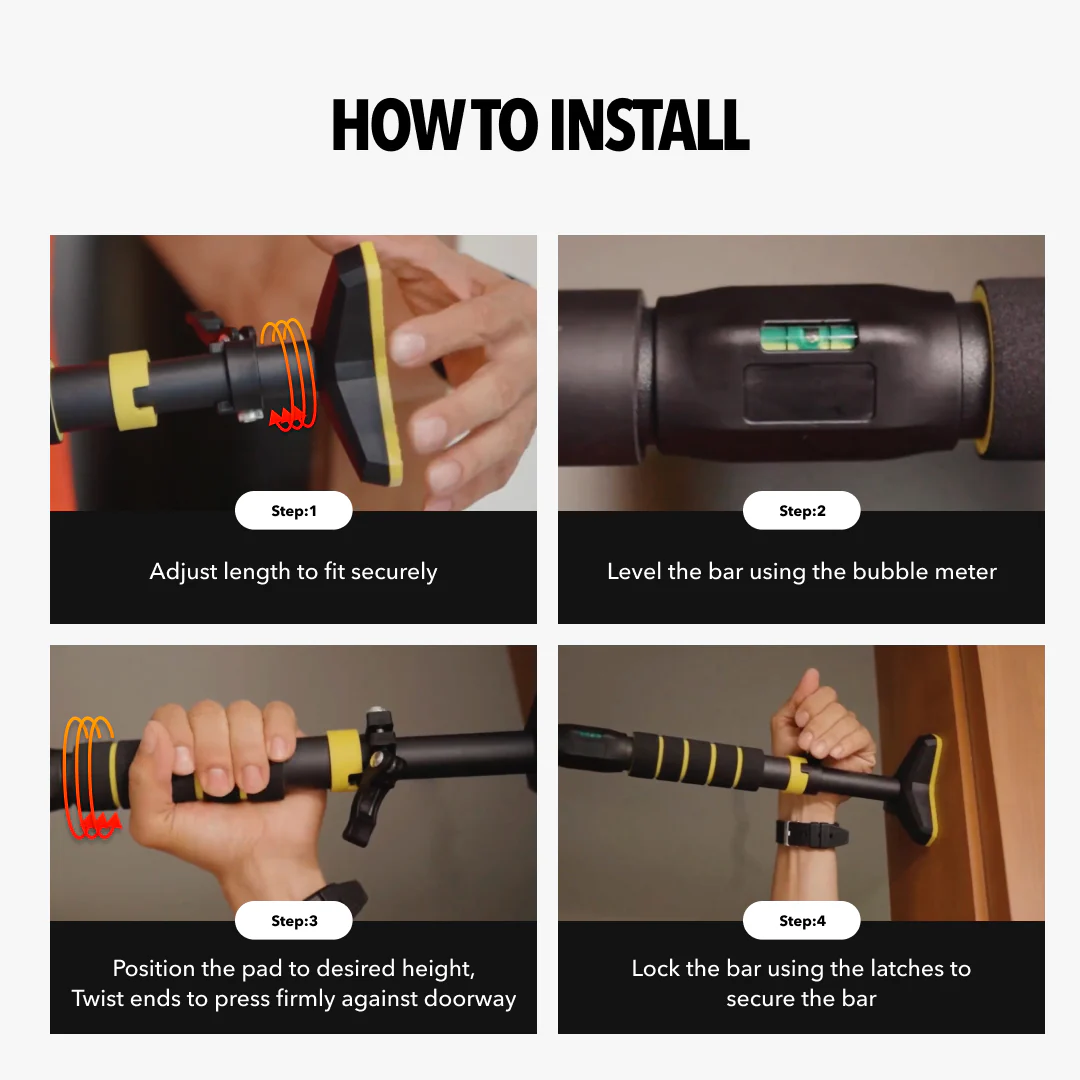 HOW TO INSTALL

Step:1

Adjust length to fit securely

Step:2

Level the bar using the bubble meter

Step:3

Position the pad to desired height, Twist ends to press firmly against doorway

Step:4

Lock the bar using the latches to secure the bar